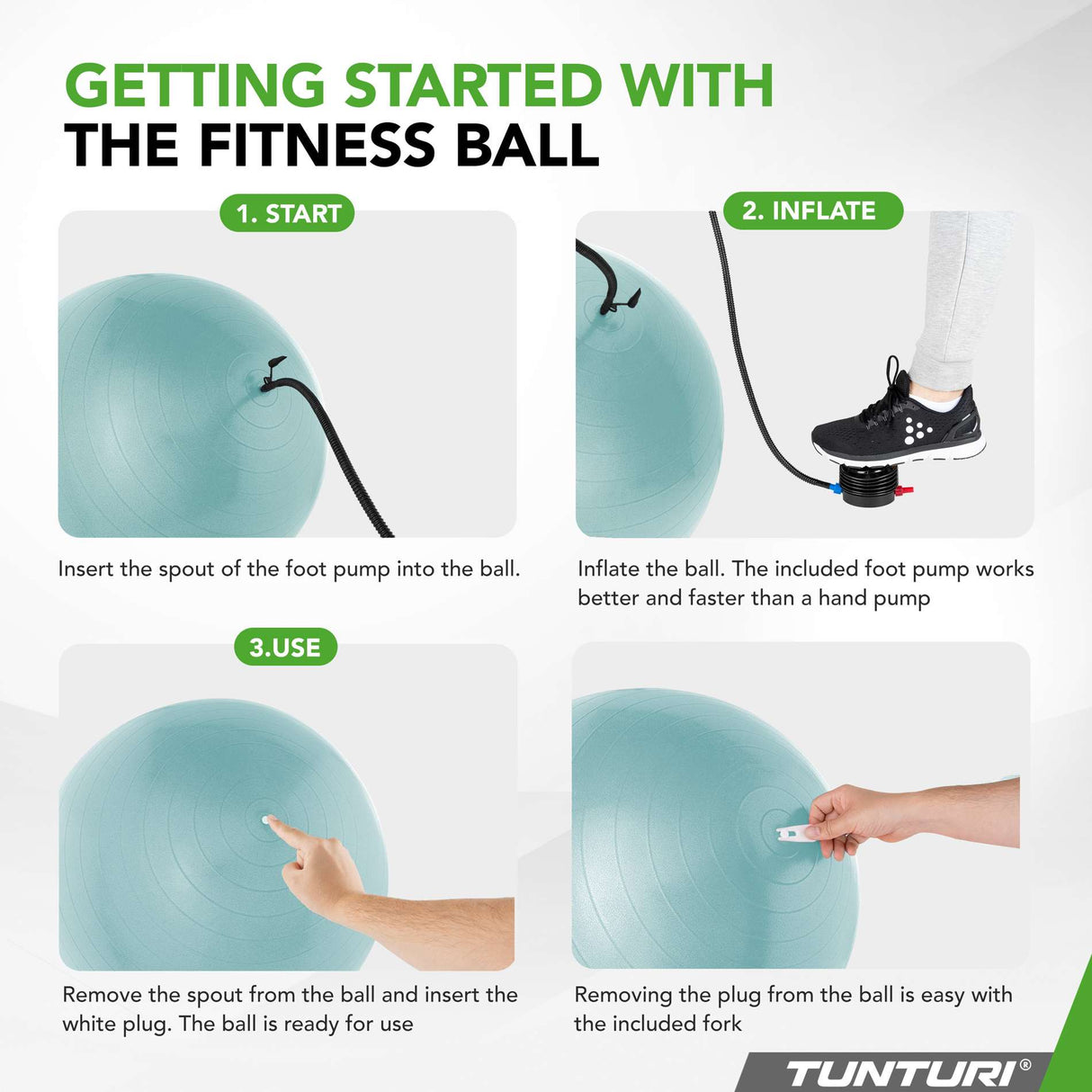 GETTING STARTED WITH
THE FITNESS BALL

1. START

Insert the spout of the foot pump into the ball.

2. INFLATE

Inflate the ball. The included foot pump works better and faster than a hand pump

3.USE

Remove the spout from the ball and insert the white plug. The ball is ready for use

Removing the plug from the ball is easy with the included fork

TUNTURI®