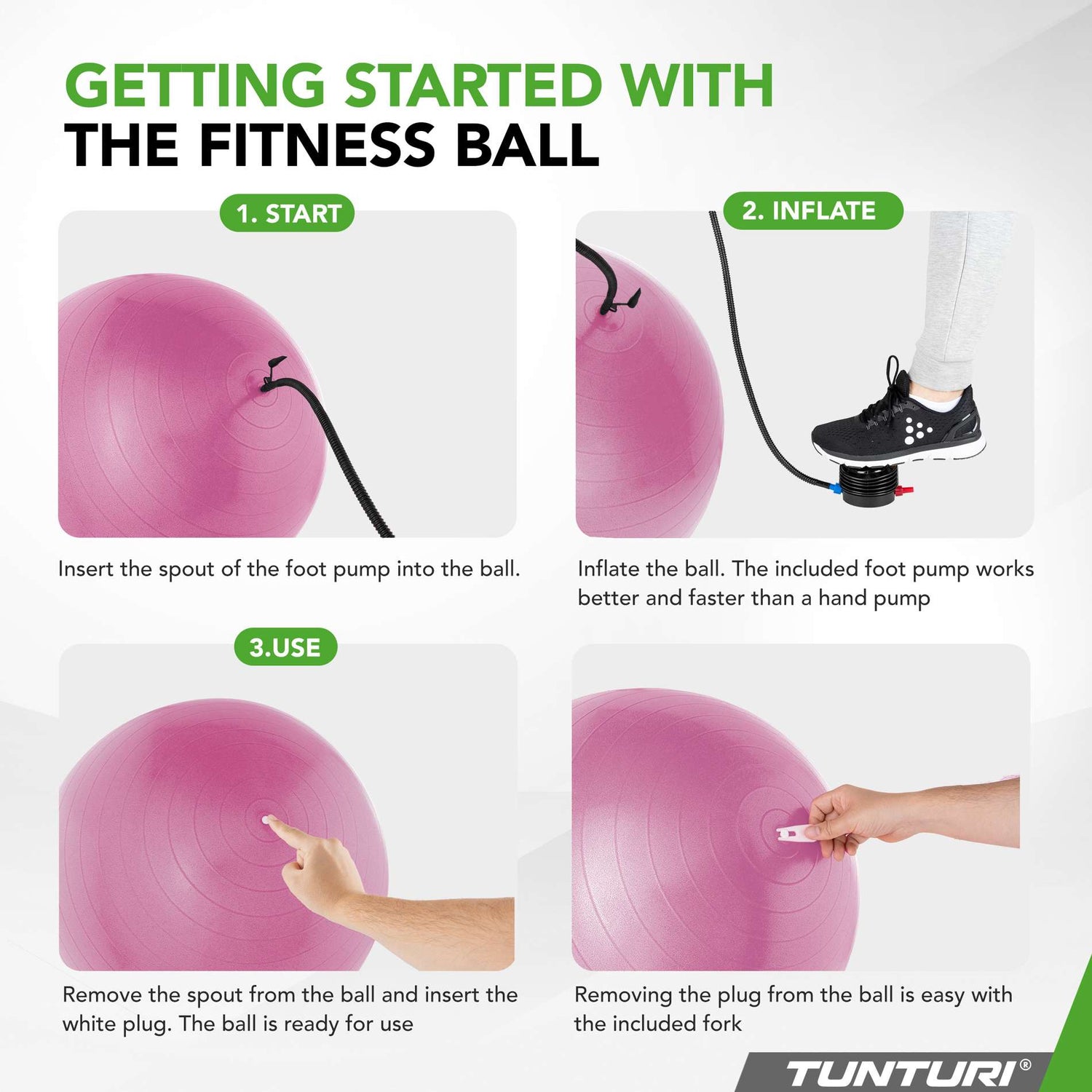 GETTING STARTED WITH
THE FITNESS BALL

1. START

Insert the spout of the foot pump into the ball.

2. INFLATE

Inflate the ball. The included foot pump works better and faster than a hand pump

3.USE

Remove the spout from the ball and insert the white plug. The ball is ready for use

Removing the plug from the ball is easy with the included fork

TUNTURI®