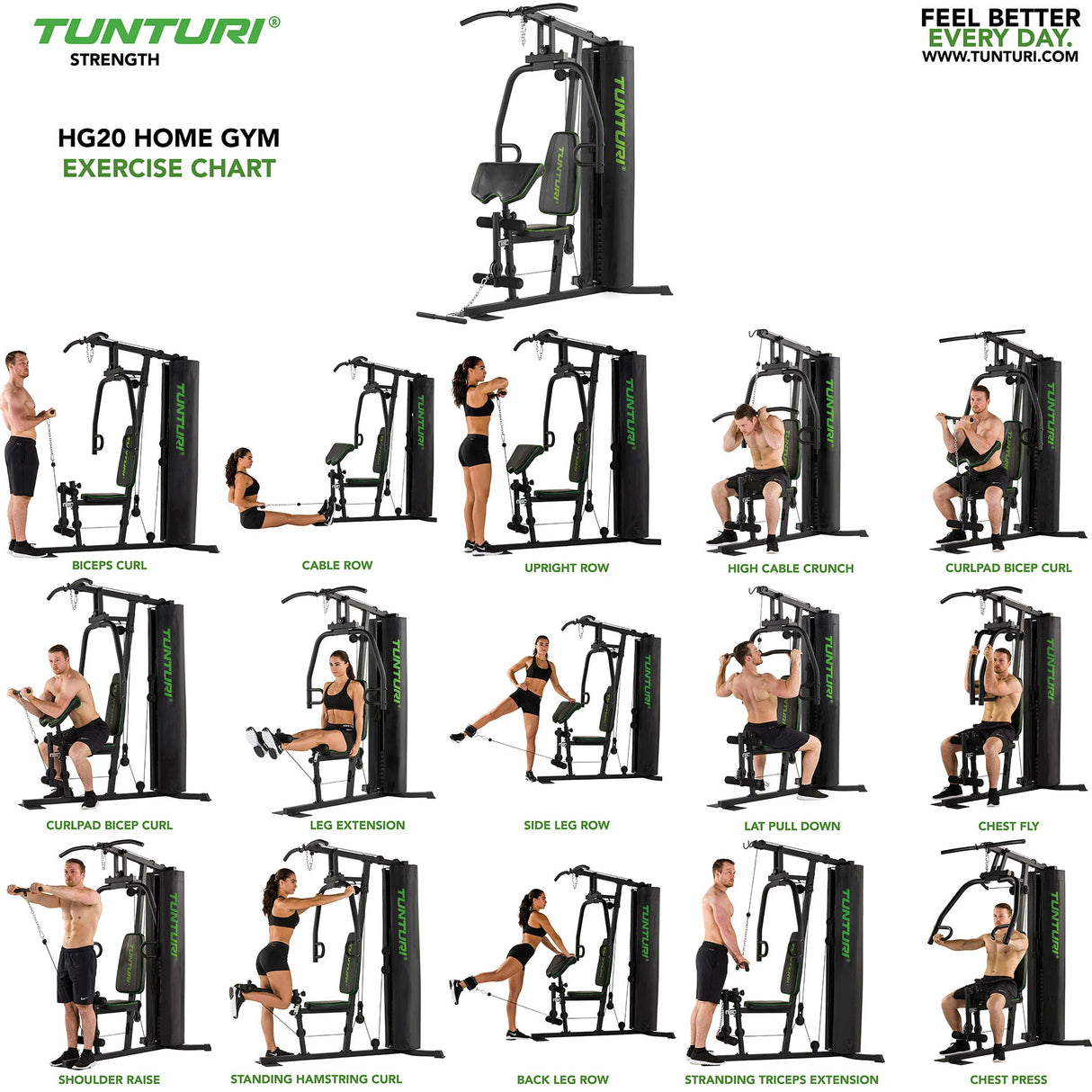 TUNTURI®
STRENGTH

FEEL BETTER
EVERY DAY.
WWW.TUNTURI.COM

HG20 HOME GYM
EXERCISE CHART

TUNTURI

BICEPS CURL

CABLE ROW

UPRIGHT ROW

HIGH CABLE CRUNCH

CURLPAD BICEP CURL

CURLPAD BICEP CURL

LEG EXTENSION

SIDE LEG ROW

LAT PULL DOWN

CHEST FLY

SHOULDER RAISE

STANDING HAMSTRING CURL

BACK LEG ROW

STRANDING TRICEPS EXTENSION

CHEST PRESS