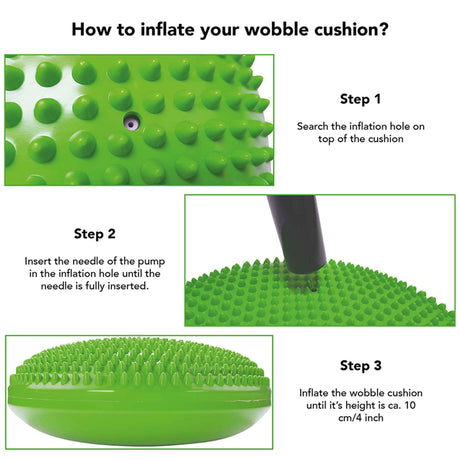 How to inflate your wobble cushion?

Step 1

Search the inflation hole on top of the cushion

Step 2

Insert the needle of the pump in the inflation hole until the needle is fully inserted.

Step 3

Inflate the wobble cushion until it's height is ca. 10 cm/4 inch